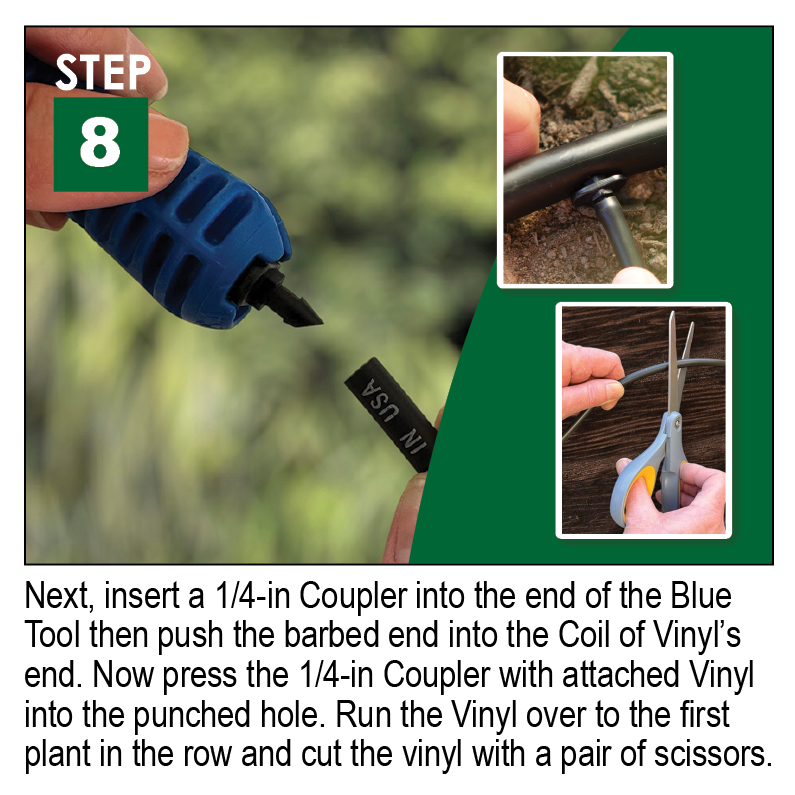 STEP
8

IN USA

Next, insert a 1/4-in Coupler into the end of the Blue Tool then push the barbed end into the Coil of Vinyl's end. Now press the 1/4-in Coupler with attached Vinyl into the punched hole. Run the Vinyl over to the first plant in the row and cut the vinyl with a pair of scissors.